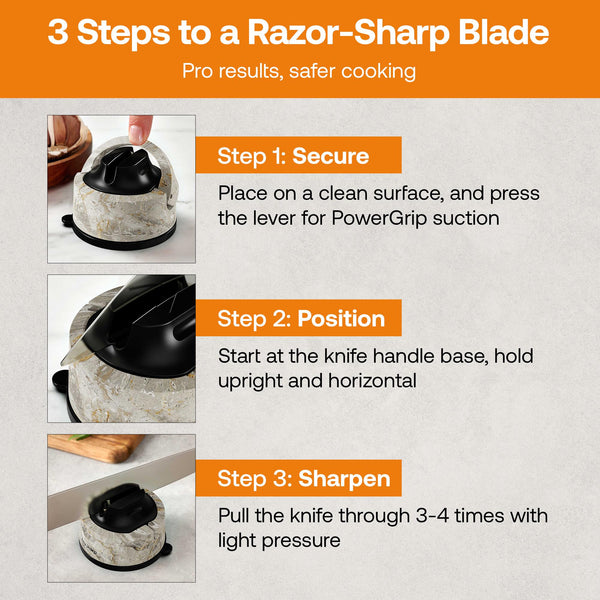 3 Steps to a Razor-Sharp Blade

Pro results, safer cooking

Step 1: Secure

Place on a clean surface, and press the lever for PowerGrip suction

Step 2: Position

Start at the knife handle base, hold upright and horizontal

Step 3: Sharpen

Pull the knife through 3-4 times with light pressure